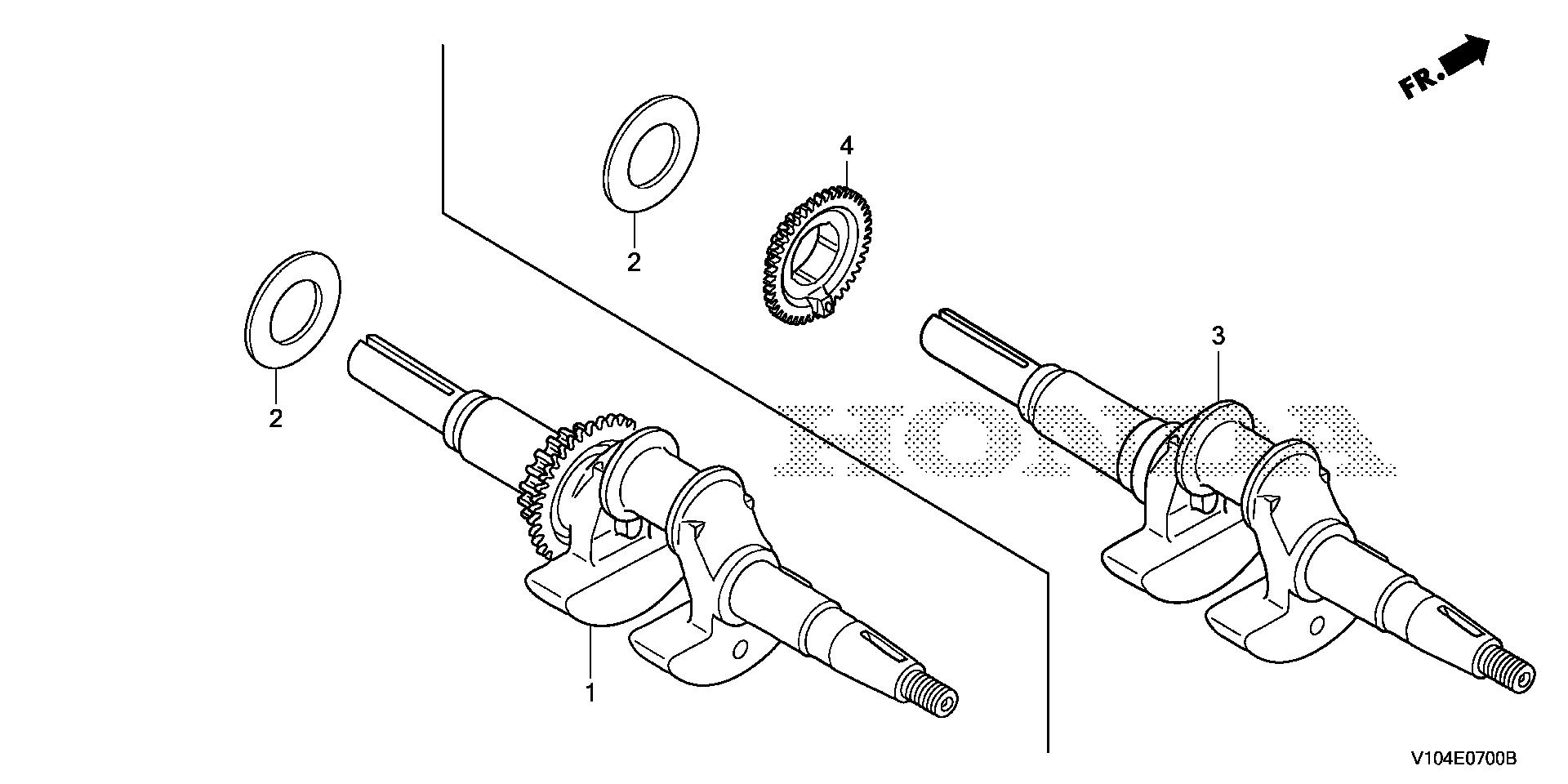 FR.

4

2

2

3

HONDA

1

V104E0700B